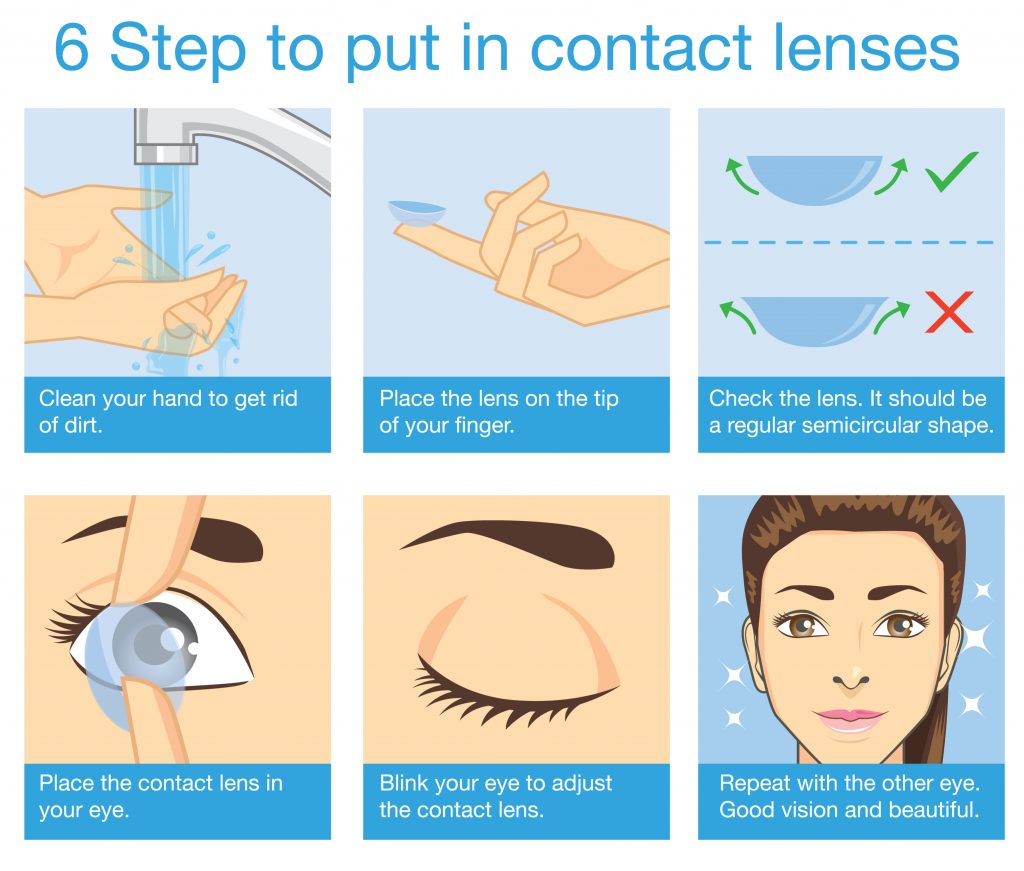 6 Step to put in contact lenses

Clean your hand to get rid of dirt.

Place the lens on the tip of your finger.

Check the lens. It should be a regular semicircular shape.

Place the contact lens in your eye.

Blink your eye to adjust the contact lens.

Repeat with the other eye. Good vision and beautiful.